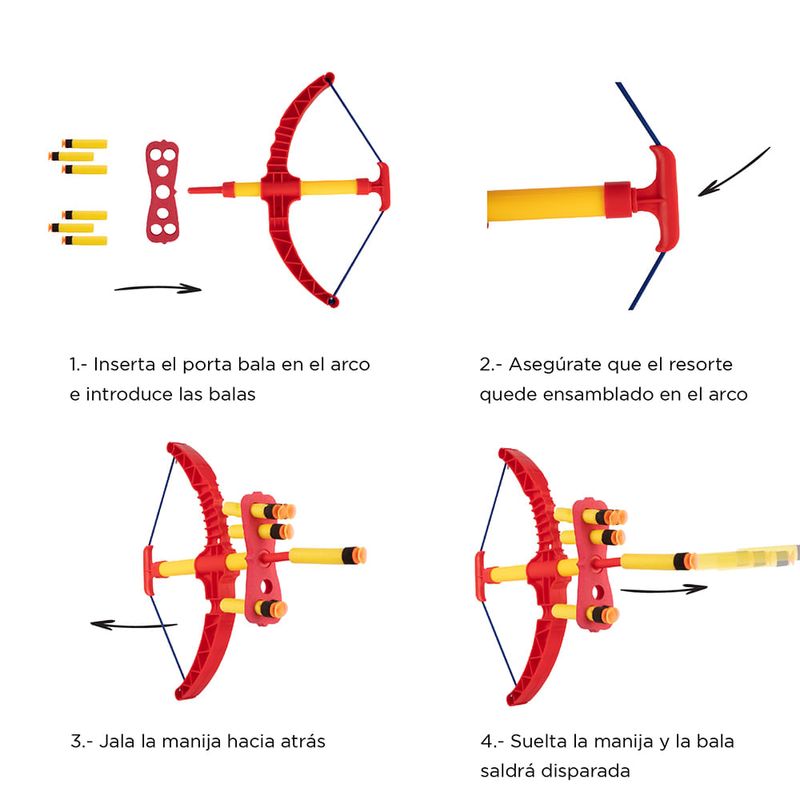 1.- Inserta el porta bala en el arco e introduce las balas

2.- Asegúrate que el resorte quede ensamblado en el arco

3.- Jala la manija hacia atrás

4.- Suelta la manija y la bala saldrá disparada