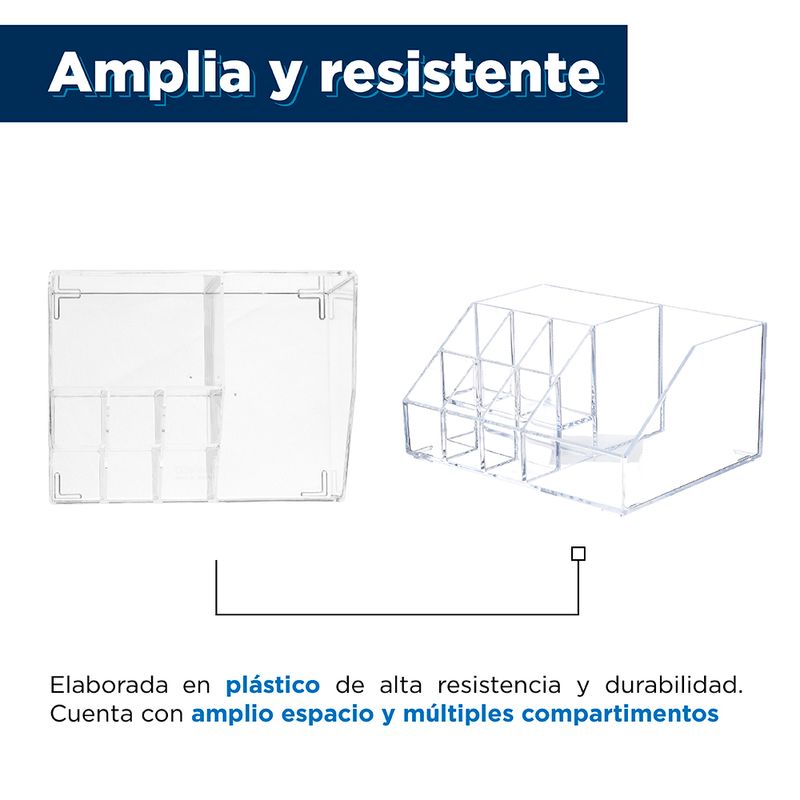 Amplia y resistente

Elaborada en plástico de alta resistencia y durabilidad. Cuenta con amplio espacio y múltiples compartimentos