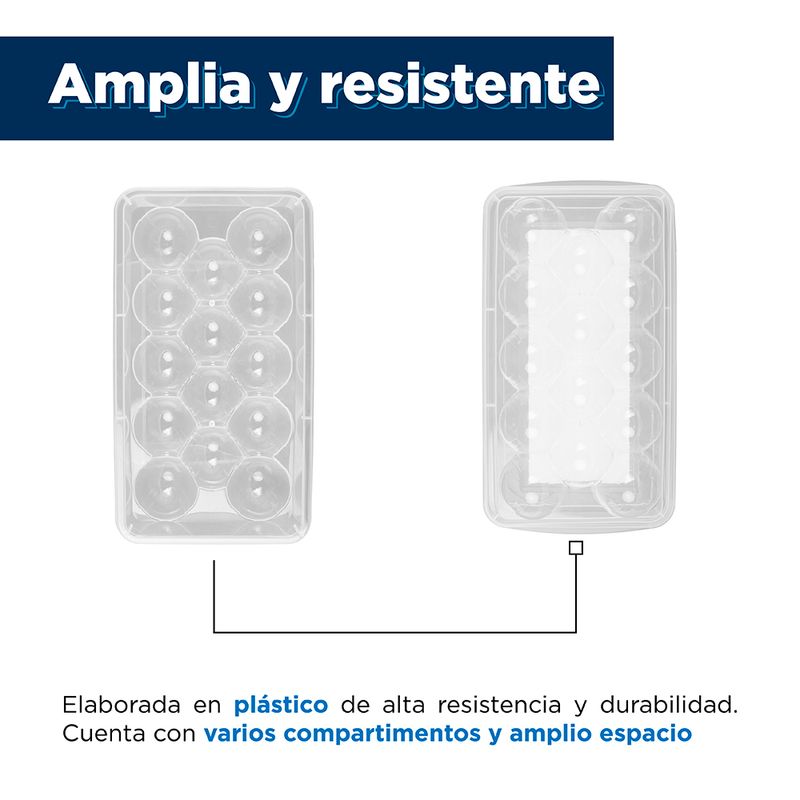 Amplia y resistente

Elaborada en plástico de alta resistencia y durabilidad. Cuenta con varios compartimentos y amplio espacio